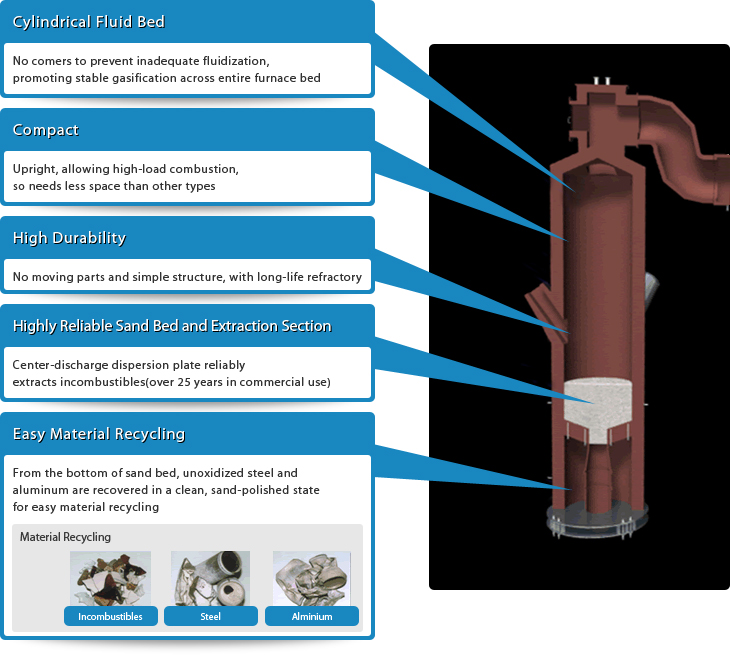 Cylindrical Fluid Bed

No comers to prevent inadequate fluidization, promoting stable gasification across entire furnace bed

Compact

Upright, allowing high-load combustion, so needs less space than other types

High Durability

No moving parts and simple structure, with long-life refractory

Highly Reliable Sand Bed and Extraction Section

Center-discharge dispersion plate reliably extracts incombustibles(over 25 years in commercial use)

Easy Material Recycling

From the bottom of sand bed, unoxidized steel and aluminum are recovered in a clean, sand-polished state for easy material recycling

Material Recycling

Incombustibles

Steel

Alminium