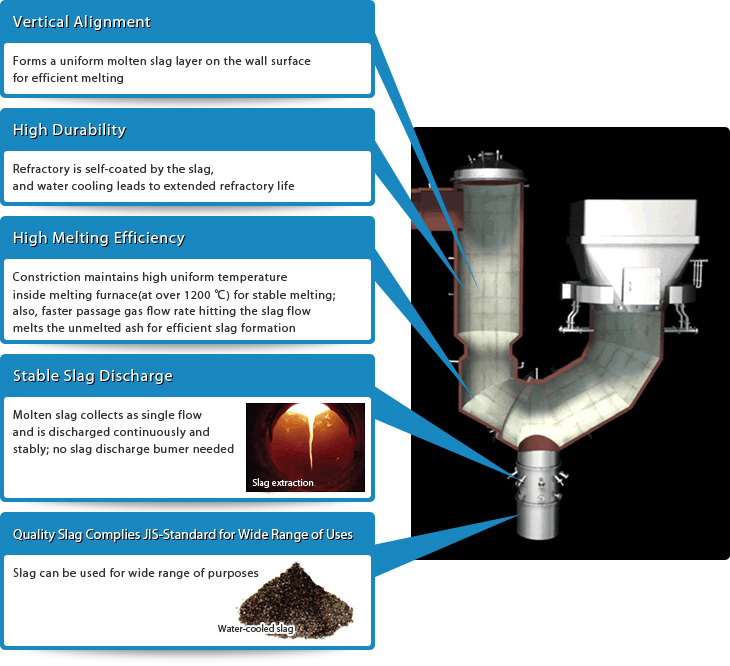 Vertical Alignment

Forms a uniform molten slag layer on the wall surface for efficient melting

High Durability

Refractory is self-coated by the slag, and water cooling leads to extended refractory life

High Melting Efficiency

Constriction maintains high uniform temperature inside melting furnace(at over 1200 ℃) for stable melting; also, faster passage gas flow rate hitting the slag flow melts the unmelted ash for efficient slag formation

Stable Slag Discharge

Molten slag collects as single flow and is discharged continuously and stably; no slag discharge bumer needed

Slag extraction

Quality Slag Complies JIS-Standard for Wide Range of Uses

Slag can be used for wide range of purposes

Water-cooled slag